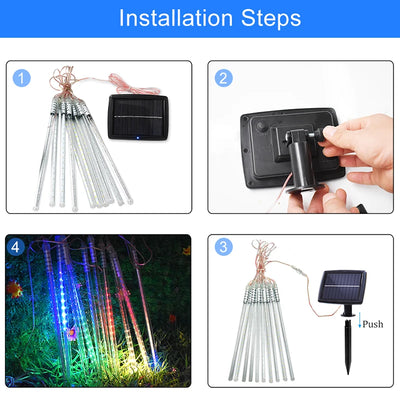 Installation Steps

1

2

4

3

Push