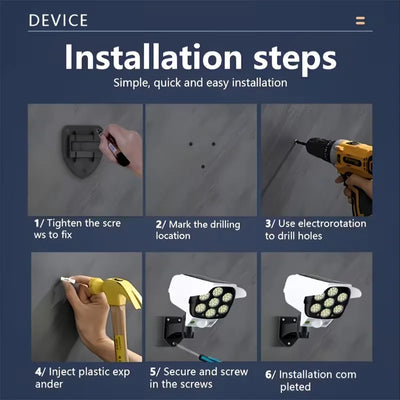 DEVICE

Installation steps

Simple, quick and easy installation

1/ Tighten the scre ws to fix

2/ Mark the drilling location

3/ Use electrorotation to drill holes

4/ Inject plastic exp ander

5/ Secure and screw in the screws

6/ Installation com pleted