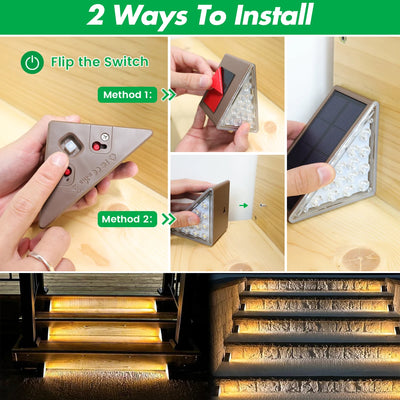 2 Ways To Install

Flip the Switch

Method 1:

Method 2: