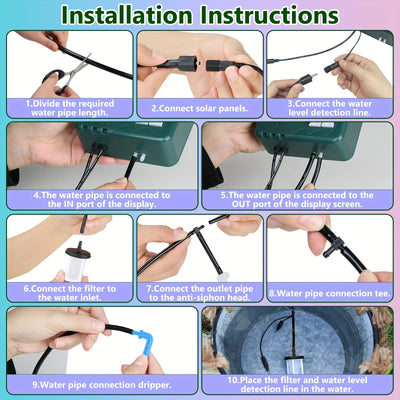 Installation Instructions

1.Divide the required water pipe length.

2.Connect solar panels.

3.Connect the water level detection line.

4.The water pipe is connected to the IN port of the display.

5.The water pipe is connected to the OUT port of the display screen.

6.Connect the filter to the water inlet.

7.Connect the outlet pipe to the anti-siphon head.

8.Water pipe connection tee.

9.Water pipe connection dripper.

10.Place the filter and water level detection line in the water.