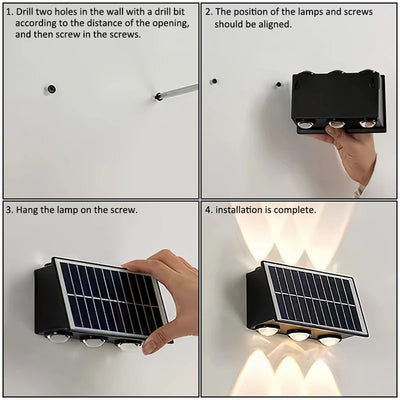 1. Drill two holes in the wall with a drill bit according to the distance of the opening, and then screw in the screws.

2. The position of the lamps and screws should be aligned.

3. Hang the lamp on the screw.

4. installation is complete.